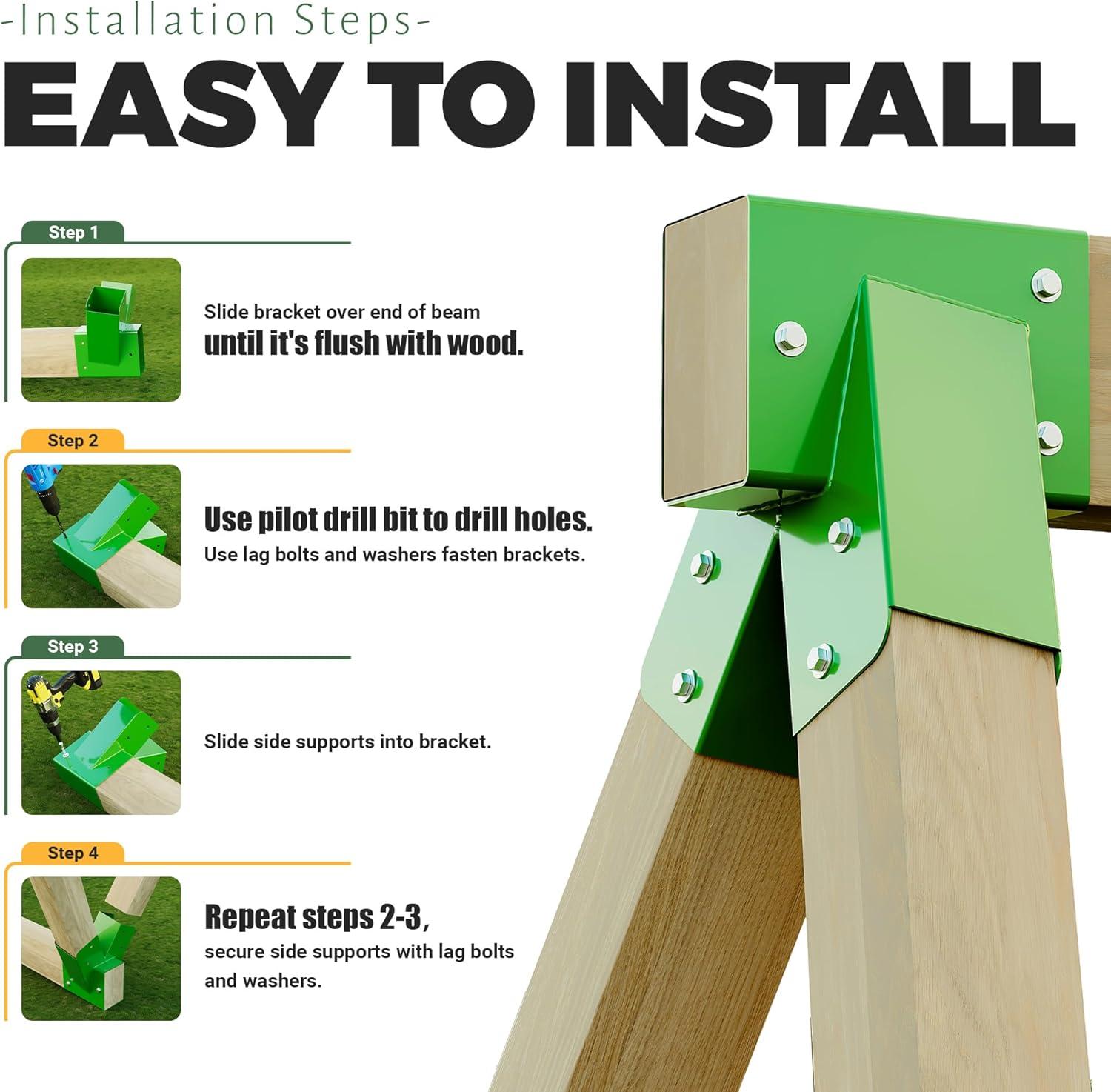 -Installation Steps-

EASY TO INSTALL

Step 1

Slide bracket over end of beam until it's flush with wood.

Step 2

Use pilot drill bit to drill holes.

Use lag bolts and washers fasten brackets.

Step 3

Slide side supports into bracket.

Step 4

Repeat steps 2-3, secure side supports with lag bolts and washers.