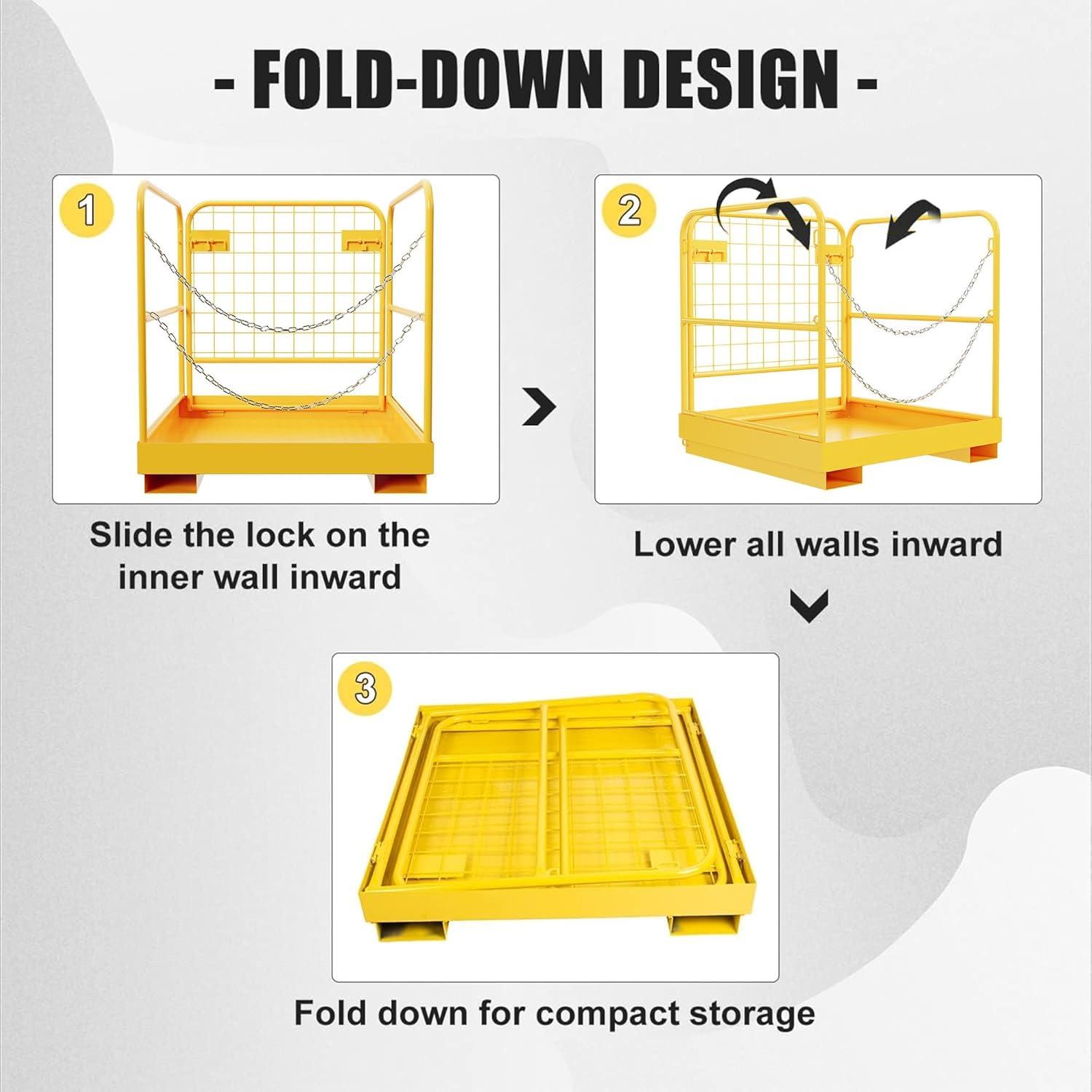 - FOLD-DOWN DESIGN -

1

Slide the lock on the inner wall inward

2

Lower all walls inward

3

Fold down for compact storage