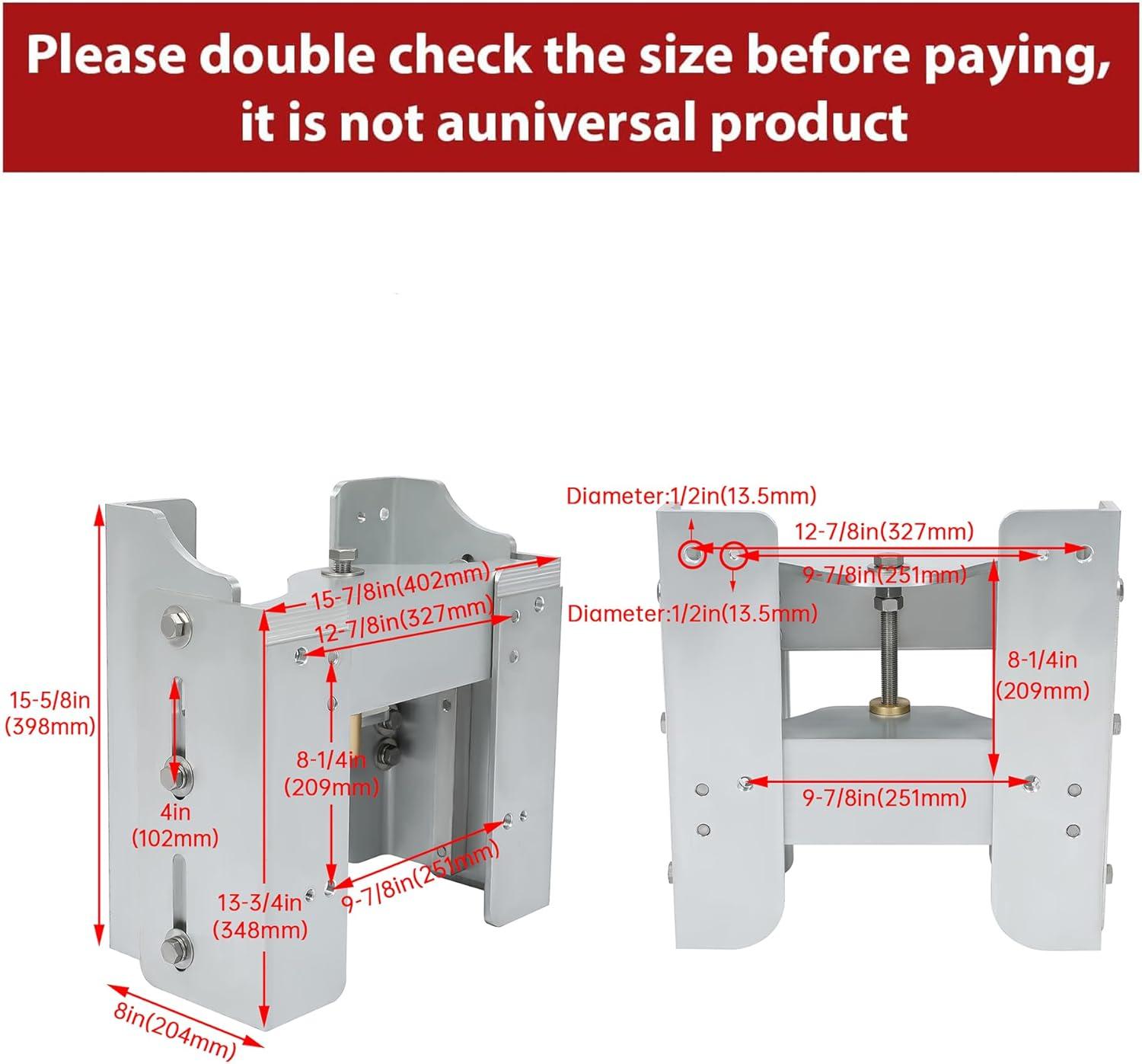 Please double check the size before paying, it is not auniversal product

15-5/8in (398mm)

15-7/8in(402mm)

12-7/8in(327mm)

8-1/4in (209mm)

4in (102mm)

13-3/4in (348mm)

9-7/8in(251mm)

8in(204mm)

Diameter:1/2in(13.5mm)

12-7/8in(327mm)

9-7/8in(251mm)

Diameter:1/2in(13.5mm)

8-1/4in (209mm)

9-7/8in(251mm)