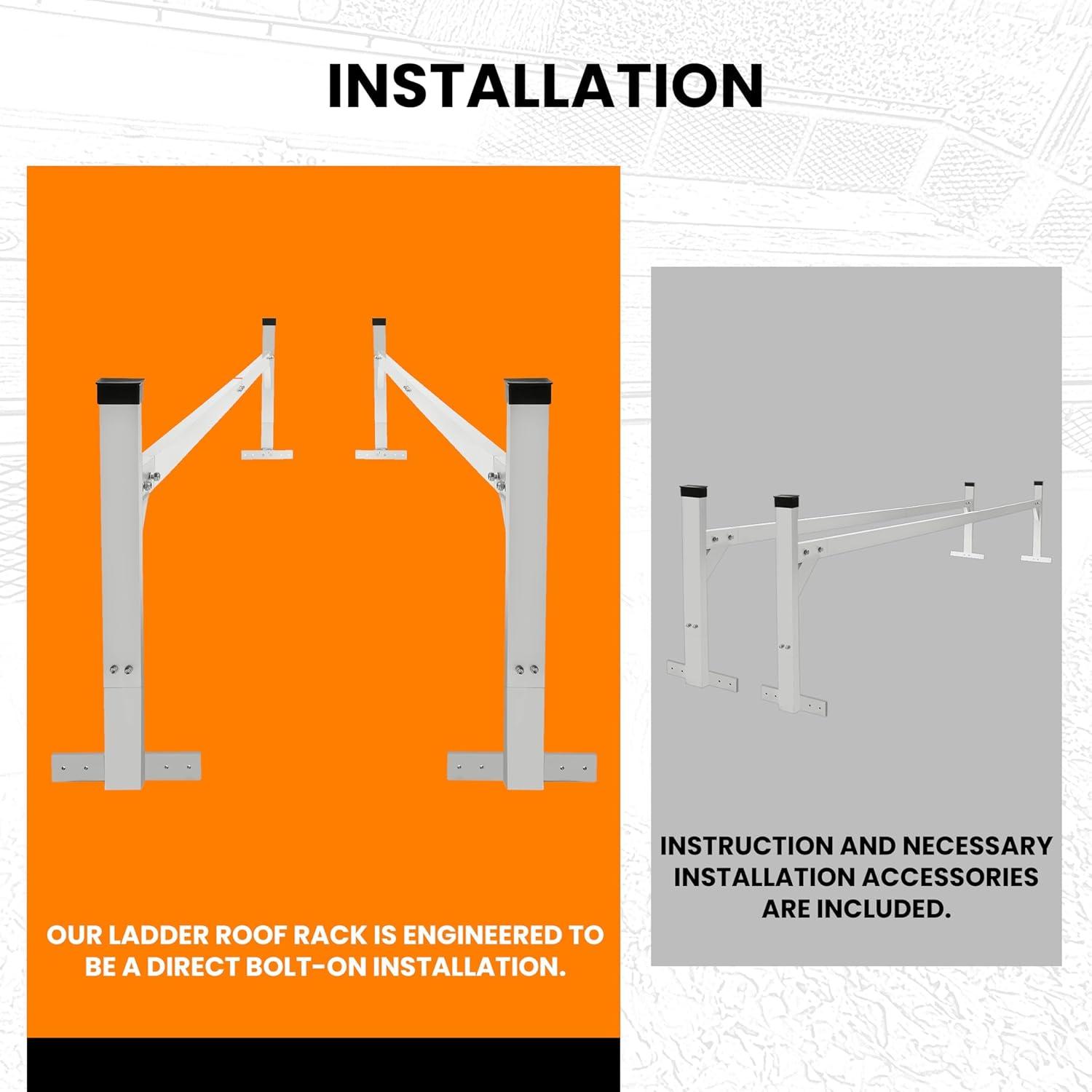 INSTALLATION

OUR LADDER ROOF RACK IS ENGINEERED TO BE A DIRECT BOLT-ON INSTALLATION.

INSTRUCTION AND NECESSARY INSTALLATION ACCESSORIES ARE INCLUDED.