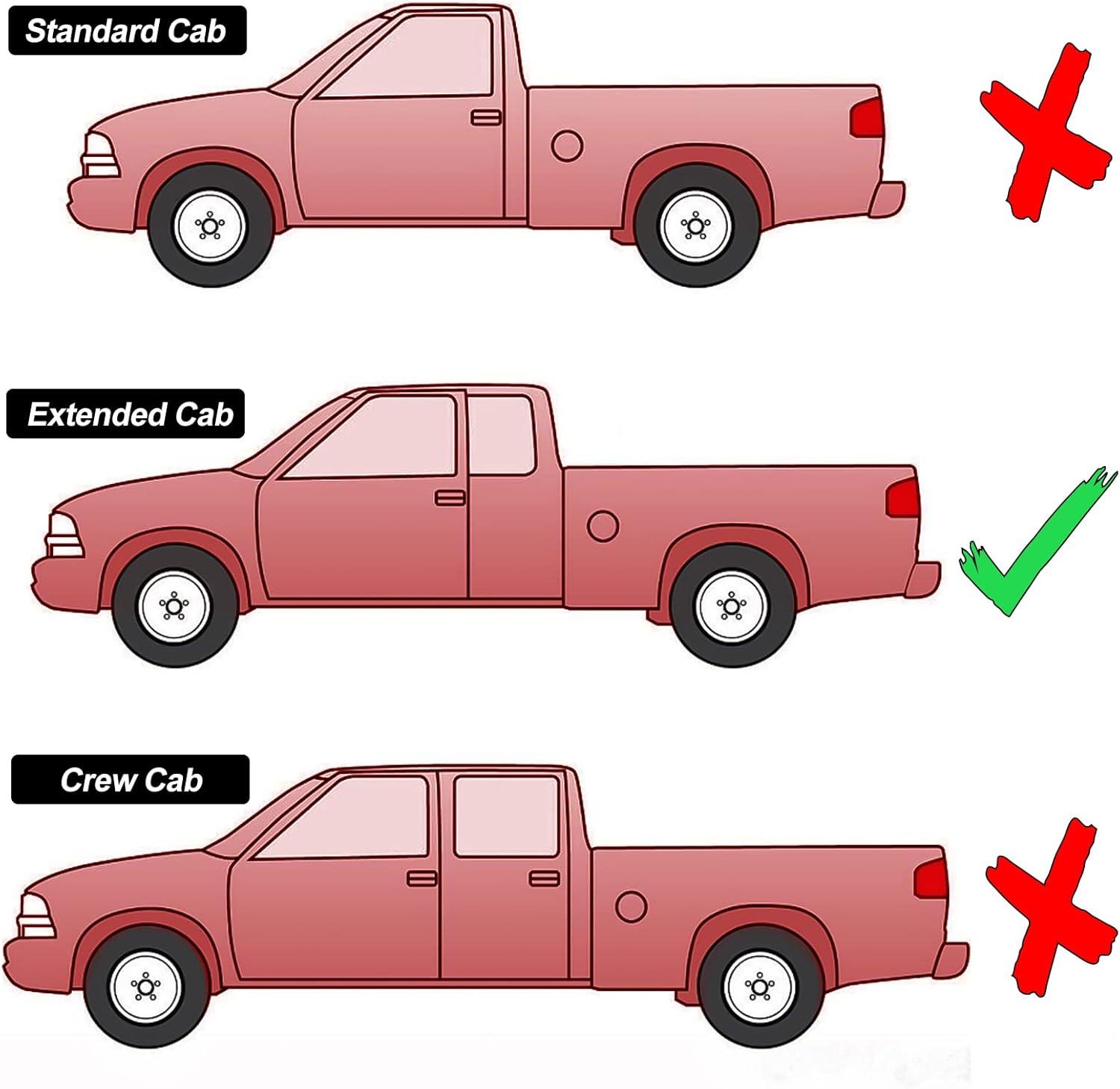 Standard Cab

Extended Cab

Crew Cab