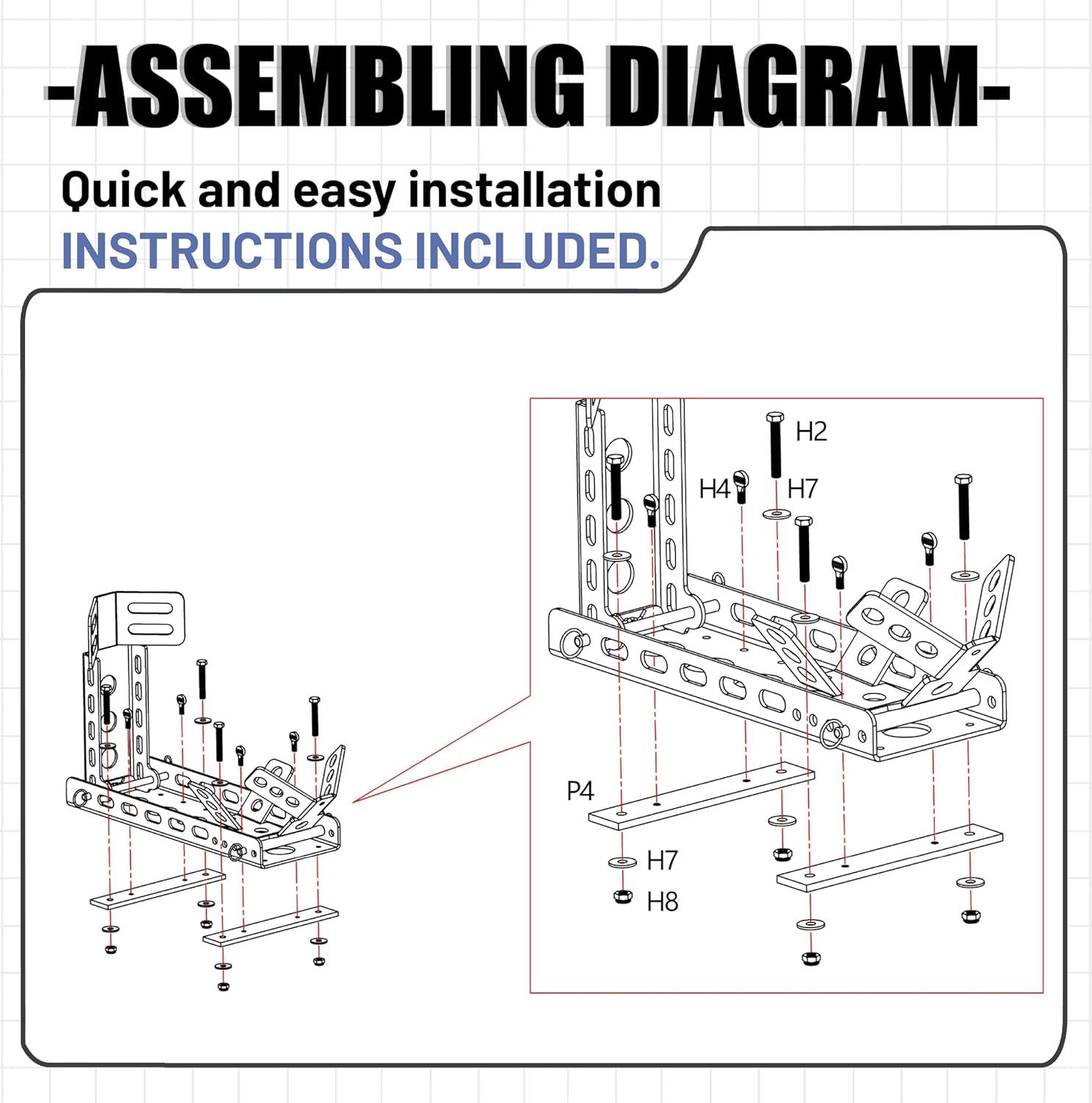 -ASSEMBLING DIAGRAM-

Quick and easy installation

INSTRUCTIONS INCLUDED.

H2

H4

H7

P4

H7

H8