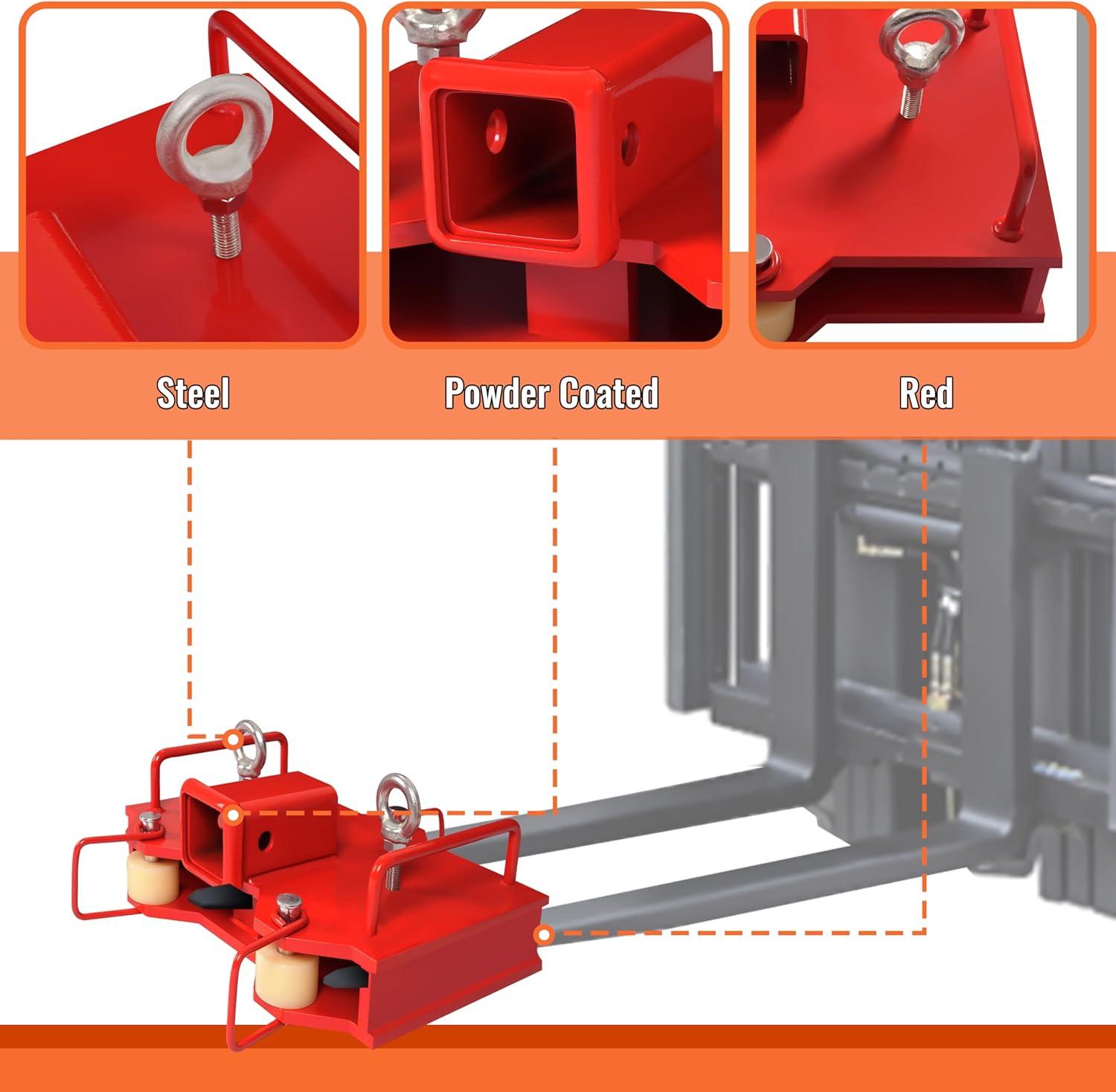 Steel

Powder Coated

Red